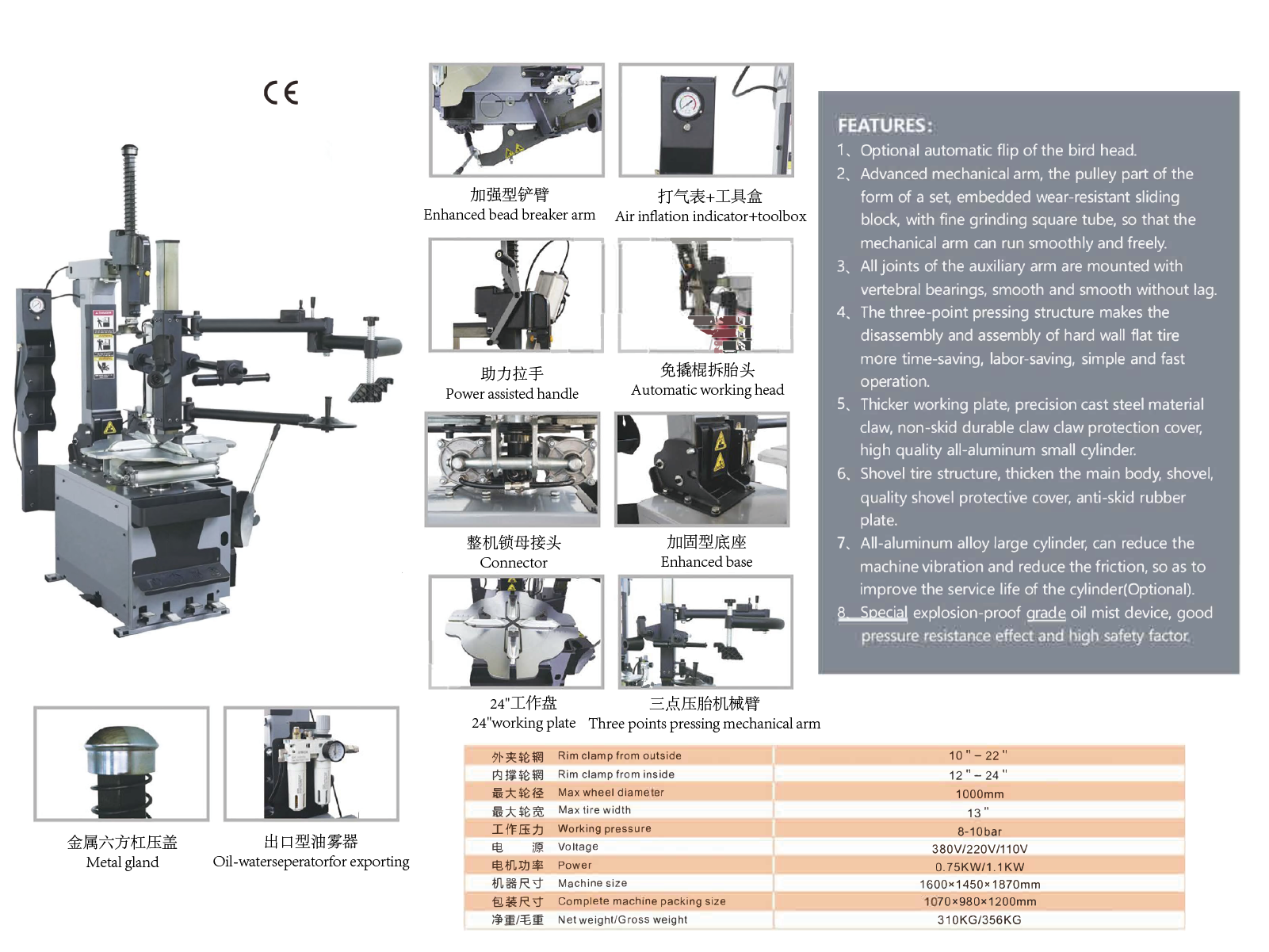 CE

加强型铲臂
Enhanced bead breaker arm

打气表+工具盒
Air inflation indicator+toolbox

助力拉手
Power assisted handle

免撬棍拆胎头
Automatic working head

整机锁母接头
Connector

加固型底座
Enhanced base

24"工作盘
24"working plate

三点压胎机械臂
Three points pressing mechanical arm

金属六方杠压盖
Metal gland

出口型油雾器
Oil-waterseperatorfor exporting

FEATURES:
1、Optional automatic flip of the bird head.
2、Advanced mechanical arm, the pulley part of the form of a set, embedded wear-resistant sliding block, with fine grinding square tube, so that the mechanical arm can run smoothly and freely.
3、All joints of the auxiliary arm are mounted with vertebral bearings, smooth and smooth without lag.
4、The three-point pressing structure makes the disassembly and assembly of hard wall flat tire more time-saving, labor-saving, simple and fast operation.
5、Thicker working plate, precision cast steel material claw, non-skid durable claw claw protection cover, high quality all-aluminum small cylinder.
6、Shovel tire structure, thicken the main body, shovel, quality shovel protective cover, anti-skid rubber plate.
7、All-aluminum alloy large cylinder, can reduce the machine vibration and reduce the friction, so as to improve the service life of the cylinder(Optional).
8、Special explosion-proof grade oil mist device, good pressure resistance effect and high safety factor.

| 外夹轮辋 | Rim clamp from outside | 10 " – 22 " |
|---|---|---|
| 内撑轮辋 | Rim clamp from inside | 12 " – 24 " |
| 最大轮径 | Max wheel diameter | 1000mm |
| 最大轮宽 | Max tire width | 13 " |
| 工作压力 | Working pressure | 8-10bar |
| 电 源 | Voltage | 380V/220V/110V |
| 电机功率 | Power | 0.75KW/1.1KW |
| 机器尺寸 | Machine size | 1600×1450×1870mm |
| 包装尺寸 | Complete machine packing size | 1070×980×1200mm |
| 净重/毛重 | Net weight/Gross weight | 310KG/356KG |